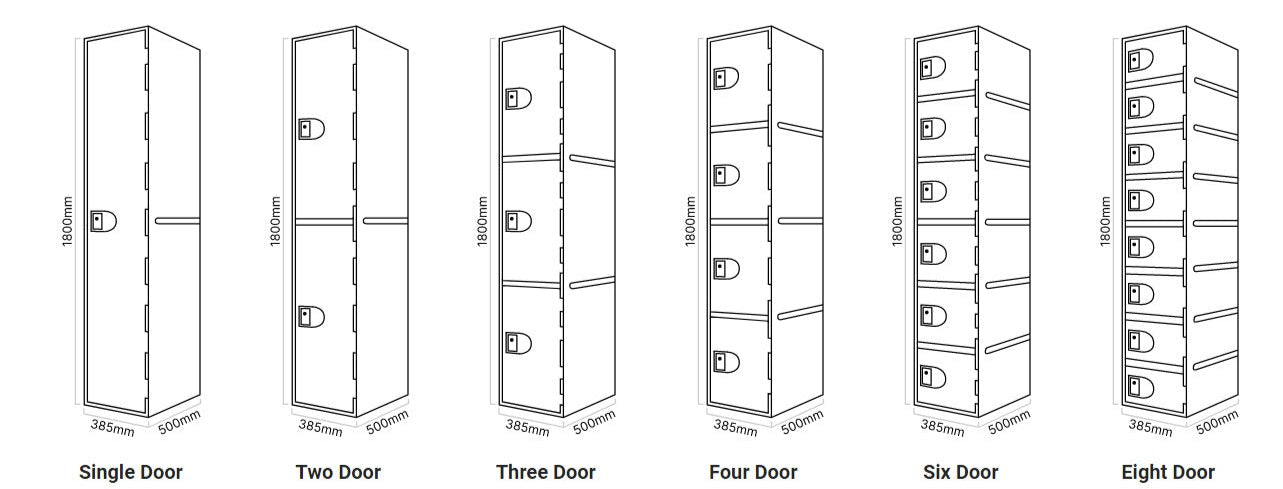 1800mm
385mm
500mm
Single Door

1800mm
385mm
500mm
Two Door

1800mm
385mm
500mm
Three Door

1800mm
385mm
500mm
Four Door

1800mm
385mm
500mm
Six Door

1800mm
385mm
500mm
Eight Door